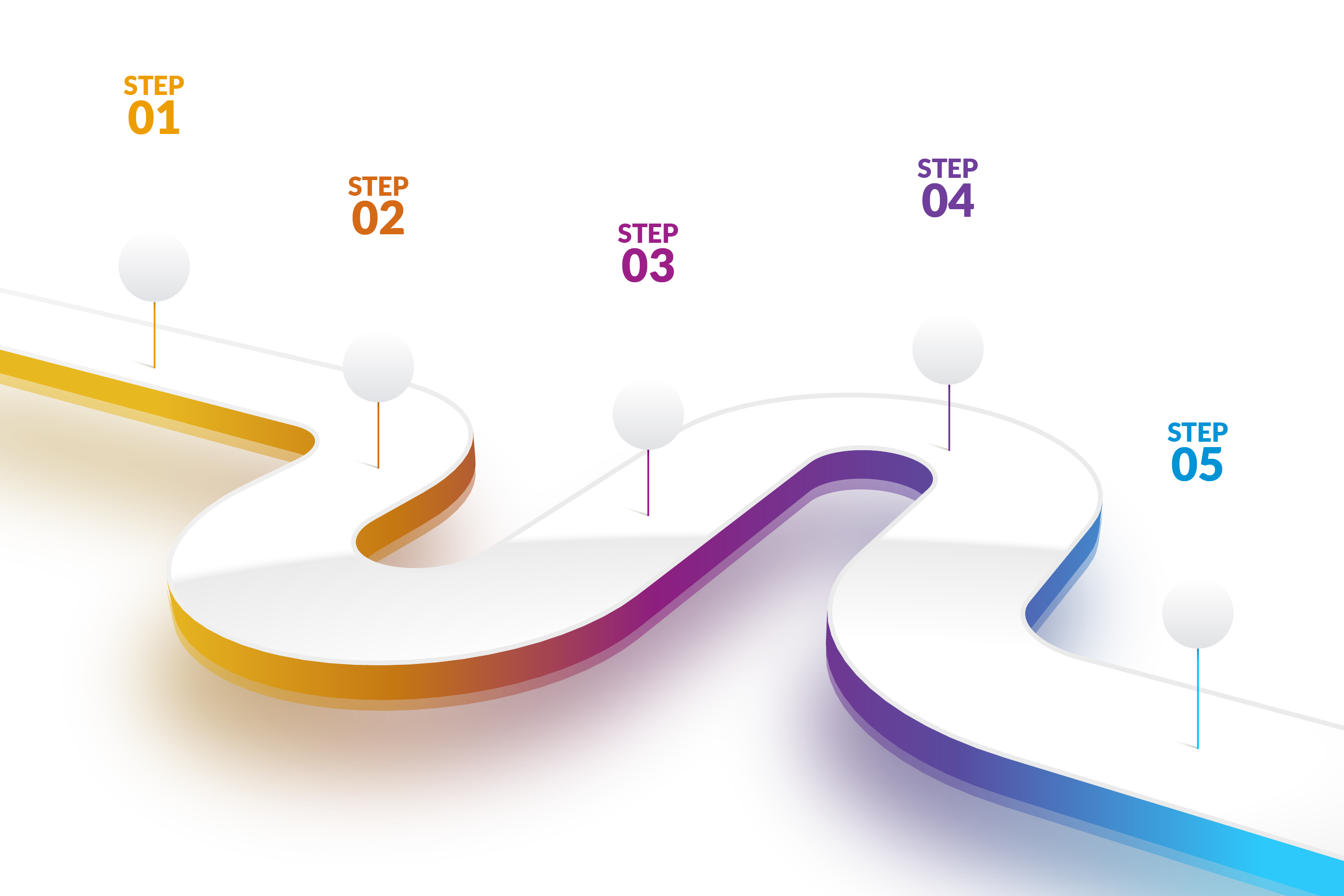 STEP
01

STEP
02

STEP
03

STEP
04

STEP
05